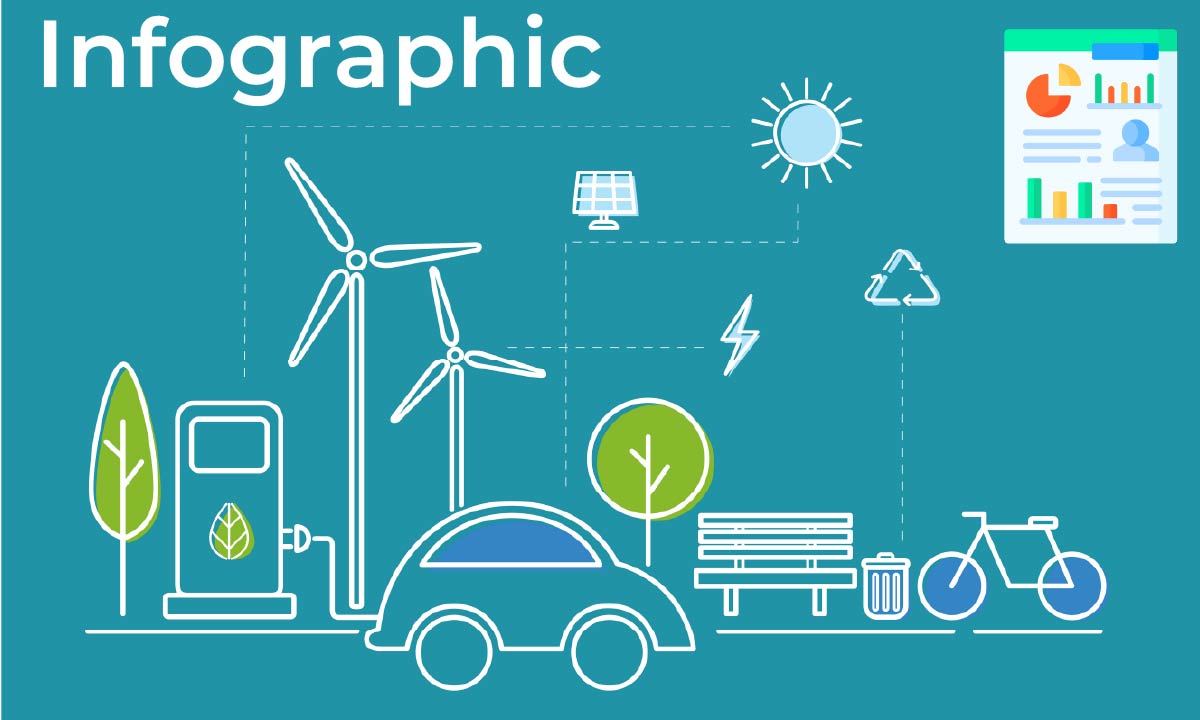 Infographic